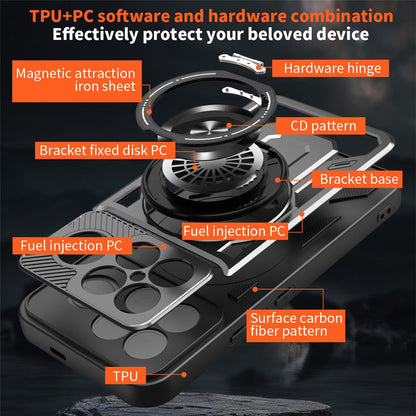 TPU+PC software and hardware combination
Effectively protect your beloved device

Magnetic attraction iron sheet

Hardware hinge

CD pattern

Bracket fixed disk PC

Bracket base

Fuel injection PC

Fuel injection PC

Surface carbon fiber pattern

TPU